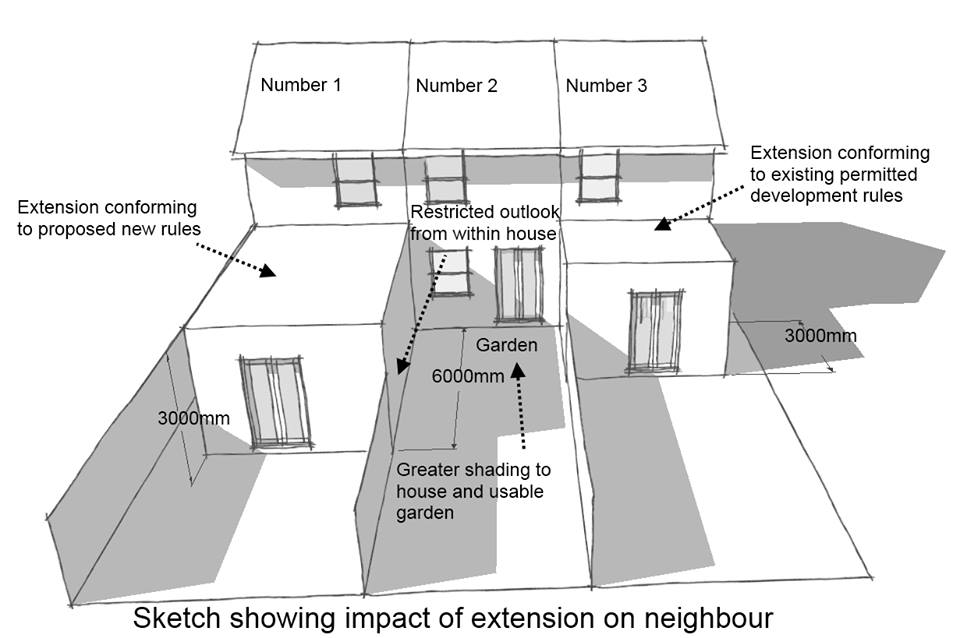 Number 1

Number 2

Number 3

Extension conforming to existing permitted development rules

Extension conforming to proposed new rules

Restricted outlook from within house

Garden

3000mm

6000mm

3000mm

Greater shading to house and usable garden

Sketch showing impact of extension on neighbour